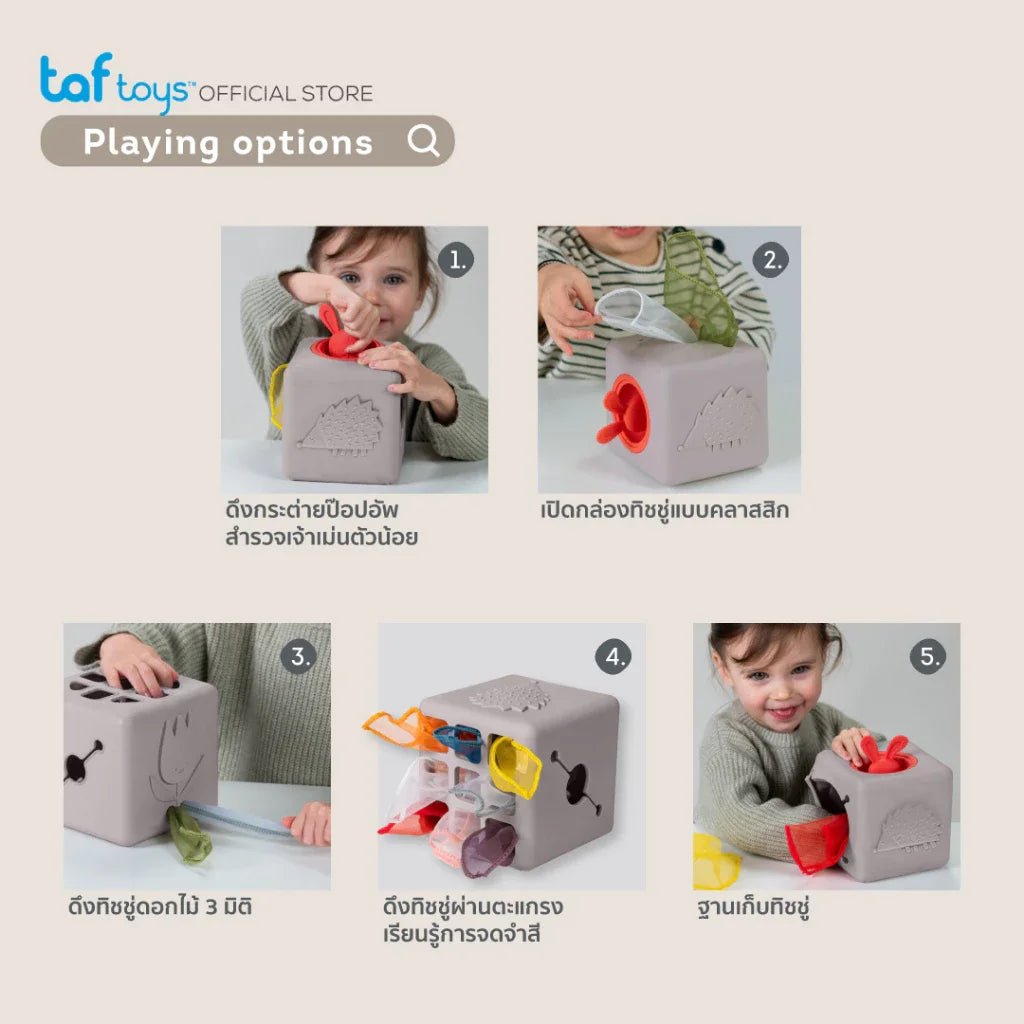 taf toys™ OFFICIAL STORE

Playing options

1.

ดึงกระต่ายป๊อปอัพ
สำรวจเจ้าเม่นตัวน้อย

2.

เปิดกล่องทิชชู่แบบคลาสสิก

3.

ดึงทิชชู่ดอกไม้ 3 มิติ

4.

ดึงทิชชู่ผ่านตะแกรง
เรียนรู้การจดจำสี

5.

ฐานเก็บทิชชู่